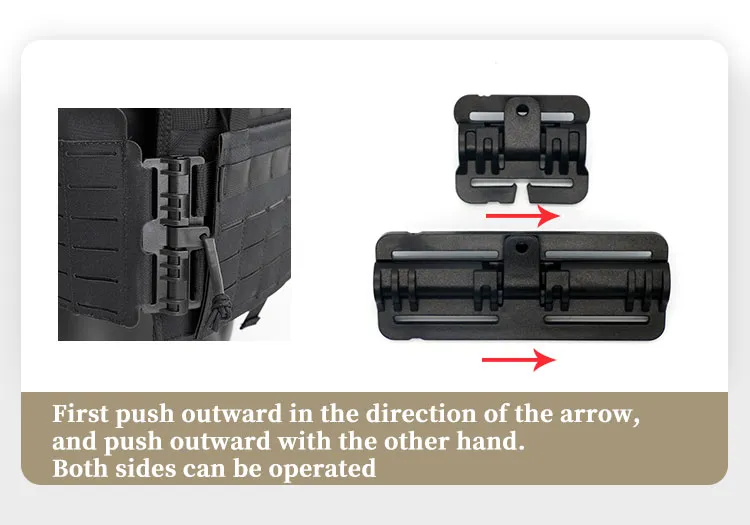 First push outward in the direction of the arrow,
and push outward with the other hand.
Both sides can be operated